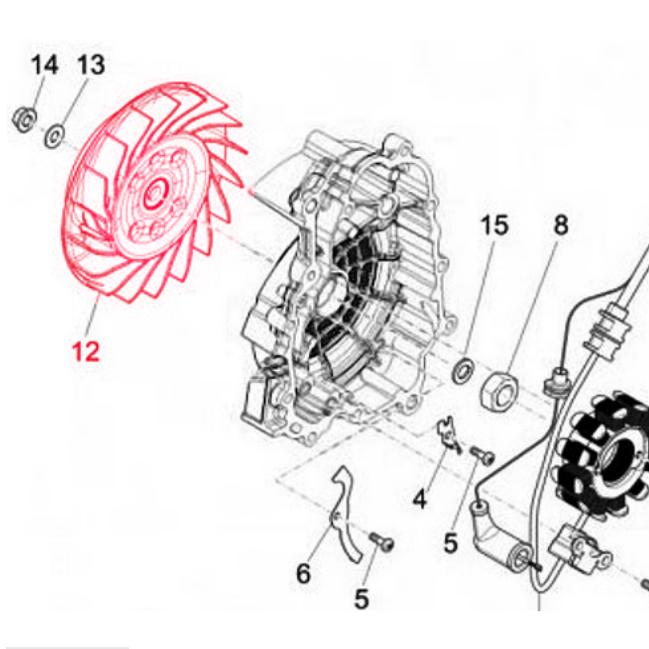 14 13

12

15 8

4

5

6

5